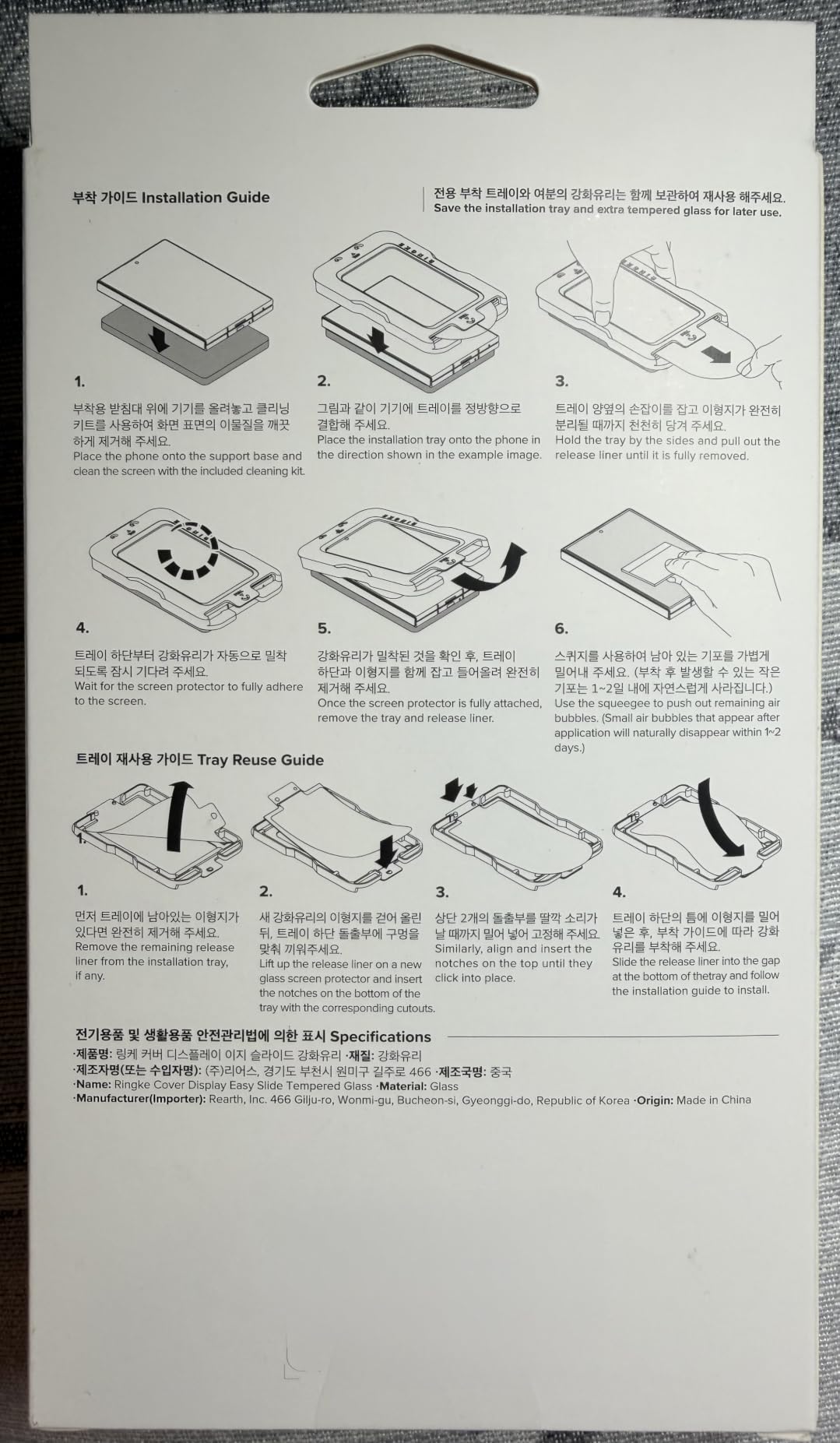 부착 가이드 Installation Guide

전용 부착 트레이와 여분의 강화유리는 함께 보관하여 재사용 해주세요.
Save the installation tray and extra tempered glass for later use.

1.

부착용 받침대 위에 기기를 올려놓고 클리닝 키트를 사용하여 화면 표면의 이물질을 깨끗하게 제거해 주세요.
Place the phone onto the support base and clean the screen with the included cleaning kit.

2.

그림과 같이 기기에 트레이를 정방향으로 결합해 주세요.
Place the installation tray onto the phone in the direction shown in the example image.

3.

트레이 양옆의 손잡이를 잡고 이형지가 완전히 분리될 때까지 천천히 당겨 주세요.
Hold the tray by the sides and pull out the release liner until it is fully removed.

4.

트레이 하단부터 강화유리가 자동으로 밀착되도록 잠시 기다려 주세요.
Wait for the screen protector to fully adhere to the screen.

5.

강화유리가 밀착된 것을 확인 후, 트레이 하단과 이형지를 함께 잡고 들어올려 완전히 제거해 주세요.
Once the screen protector is fully attached, remove the tray and release liner.

6.

스퀴지를 사용하여 남아 있는 기포를 가볍게 밀어내 주세요. (부착 후 발생할 수 있는 작은 기포는 1~2일 내에 자연스럽게 사라집니다.)
Use the squeegee to push out remaining air bubbles. (Small air bubbles that appear after application will naturally disappear within 1~2 days.)

트레이 재사용 가이드 Tray Reuse Guide

1.

먼저 트레이에 남아있는 이형지가 있다면 완전히 제거해 주세요.
Remove the remaining release liner from the installation tray, if any.

2.

새 강화유리의 이형지를 걷어 올린 뒤, 트레이 하단 돌출부에 구멍을 맞춰 끼워주세요.
Lift up the release liner on a new glass screen protector and insert the notches on the bottom of the tray with the corresponding cutouts.

3.

상단 2개의 돌출부를 딸깍 소리가 날 때까지 밀어 넣어 고정해 주세요.
Similarly, align and insert the notches on the top until they click into place.

4.

트레이 하단의 틈에 이형지를 밀어 넣은 후, 부착 가이드에 따라 강화유리를 부착해 주세요.
Slide the release liner into the gap at the bottom of thetray and follow the installation guide to install.

전기용품 및 생활용품 안전관리법에 의한 표시 Specifications
·제품명: 링케 커버 디스플레이 이지 슬라이드 강화유리 ·재질: 강화유리
·제조자명(또는 수입자명): (주)리어스, 경기도 부천시 원미구 길주로 466 ·제조국명: 중국
·Name: Ringke Cover Display Easy Slide Tempered Glass ·Material: Glass
·Manufacturer(Importer): Rearth, Inc. 466 Gilju-ro, Wonmi-gu, Bucheon-si, Gyeonggi-do, Republic of Korea ·Origin: Made in China